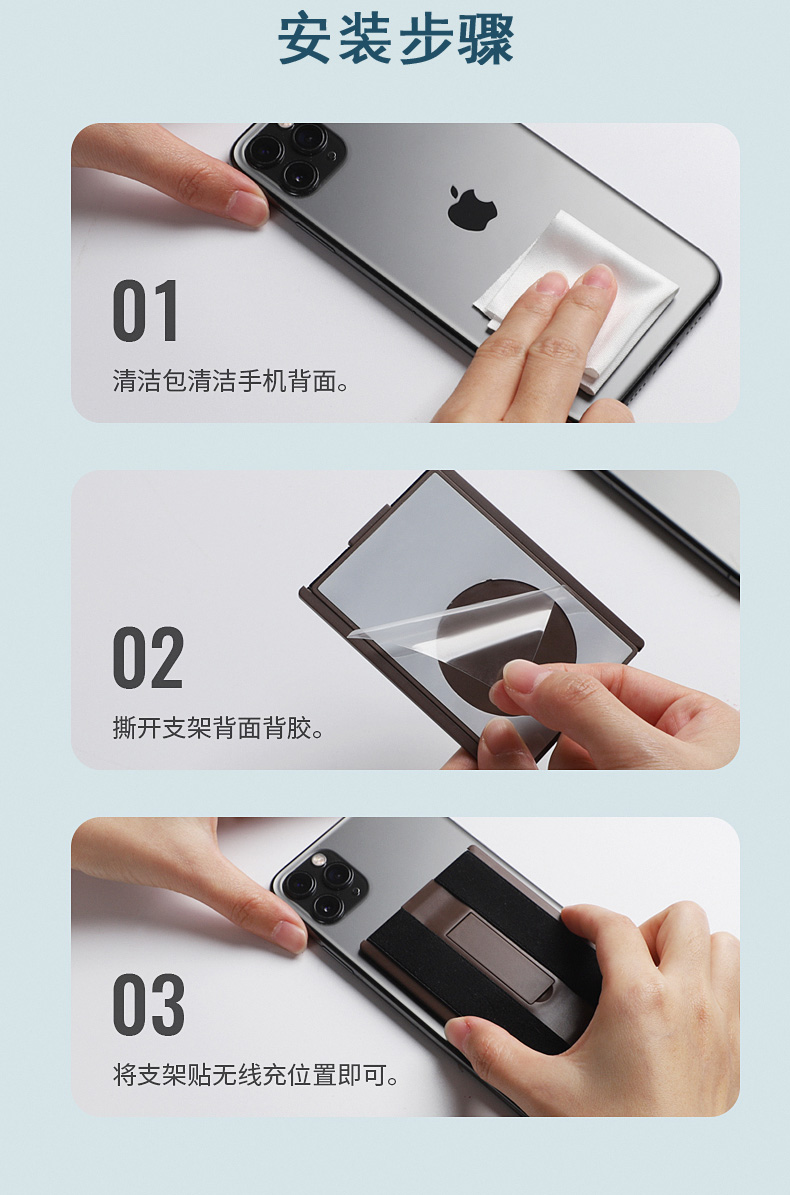 安装步骤

01
清洁包清洁手机背面。

02
撕开支架背面背胶。

03
将支架贴无线充位置即可。